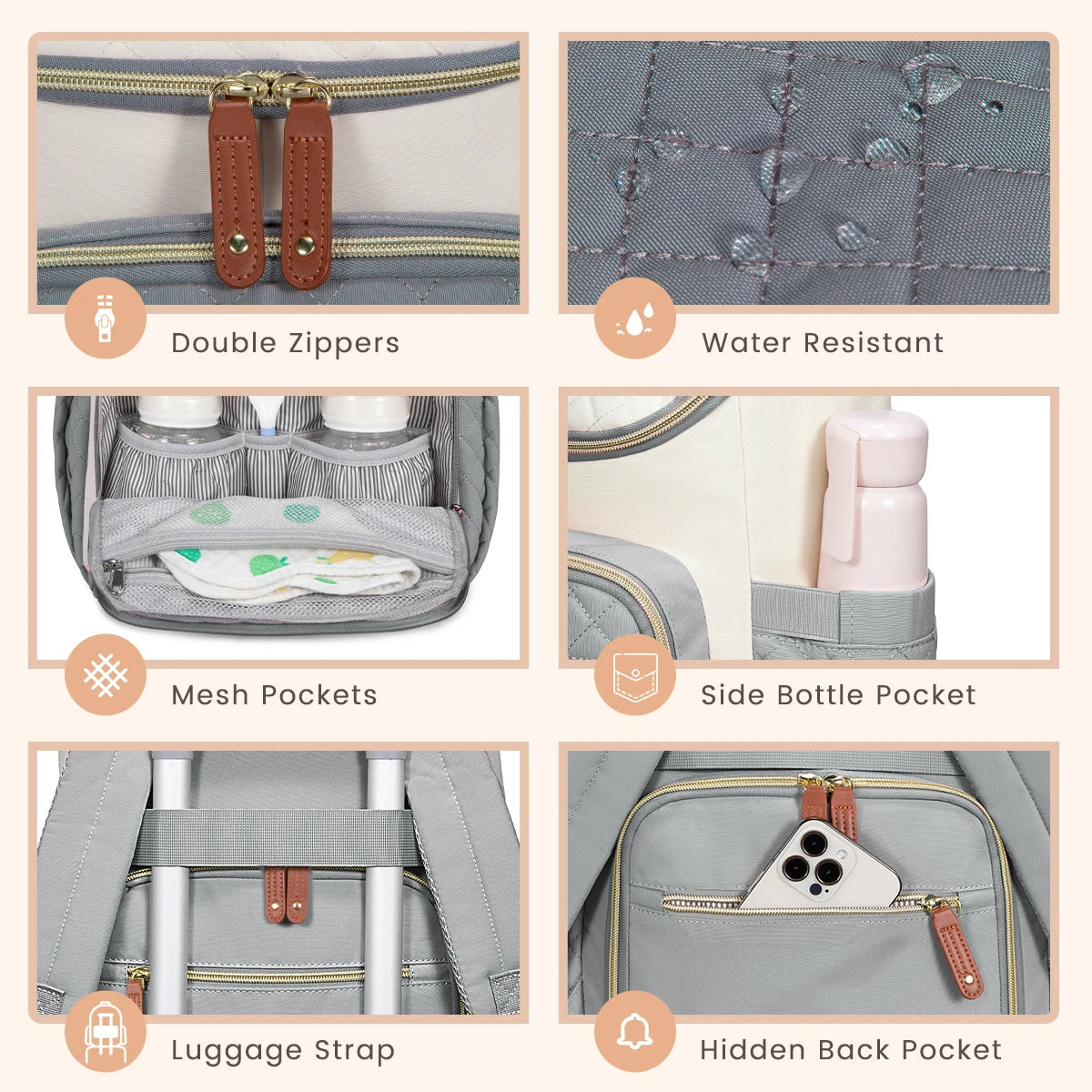 Double Zippers

Water Resistant

Mesh Pockets

Side Bottle Pocket

Luggage Strap

Hidden Back Pocket